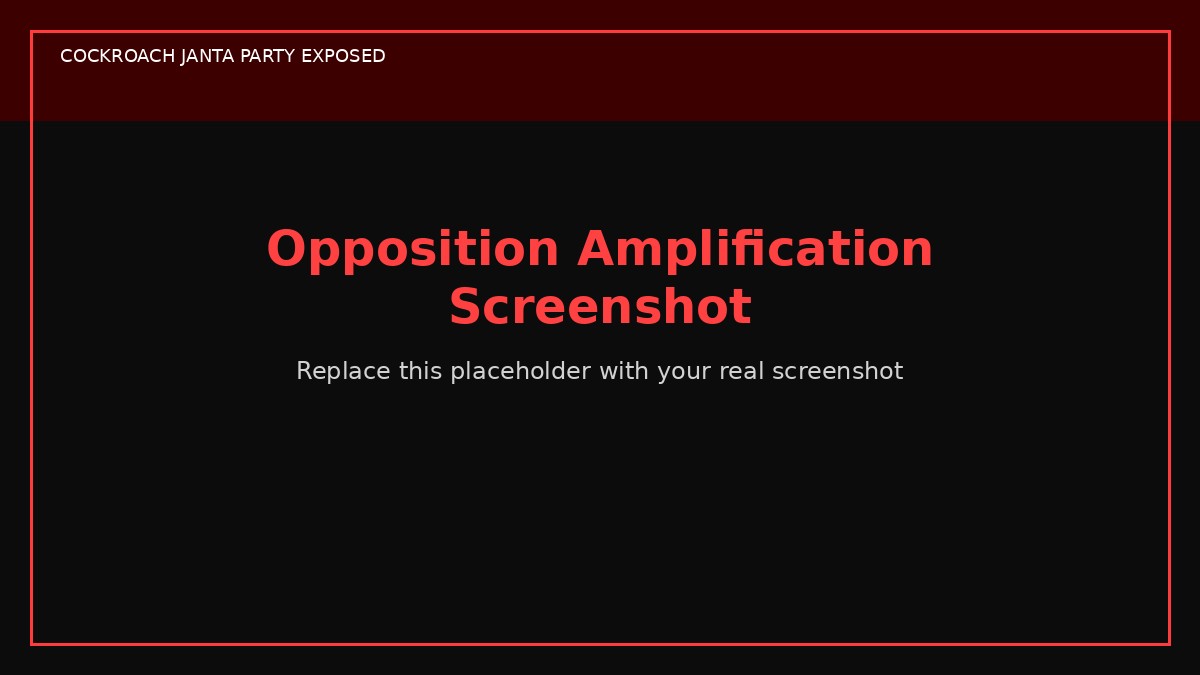 COCKROACH JANTA PARTY EXPOSED

Opposition Amplification Screenshot

Replace this placeholder with your real screenshot